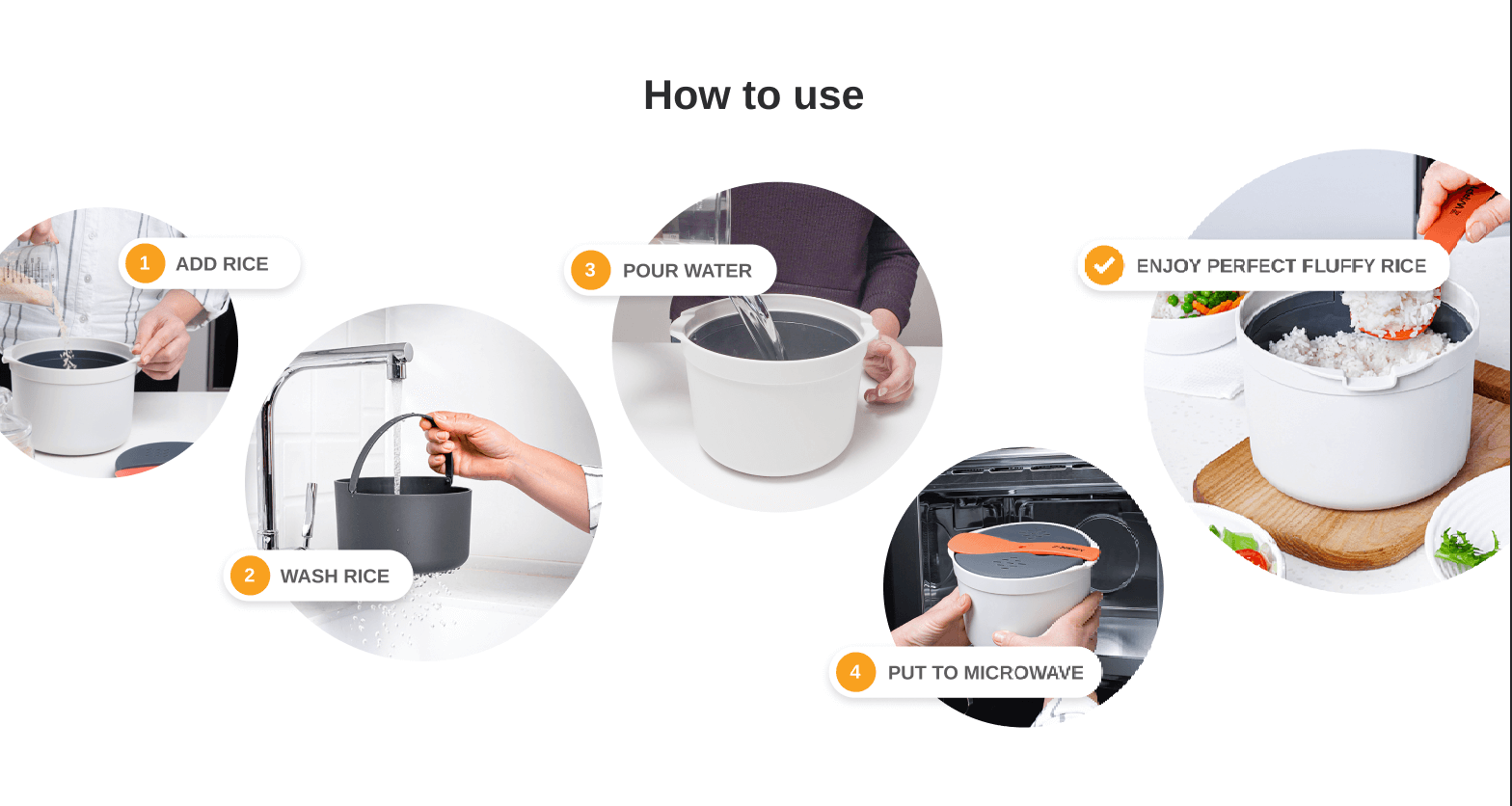 How to use

1 ADD RICE

2 WASH RICE

3 POUR WATER

4 PUT TO MICROWAVE

ENJOY PERFECT FLUFFY RICE